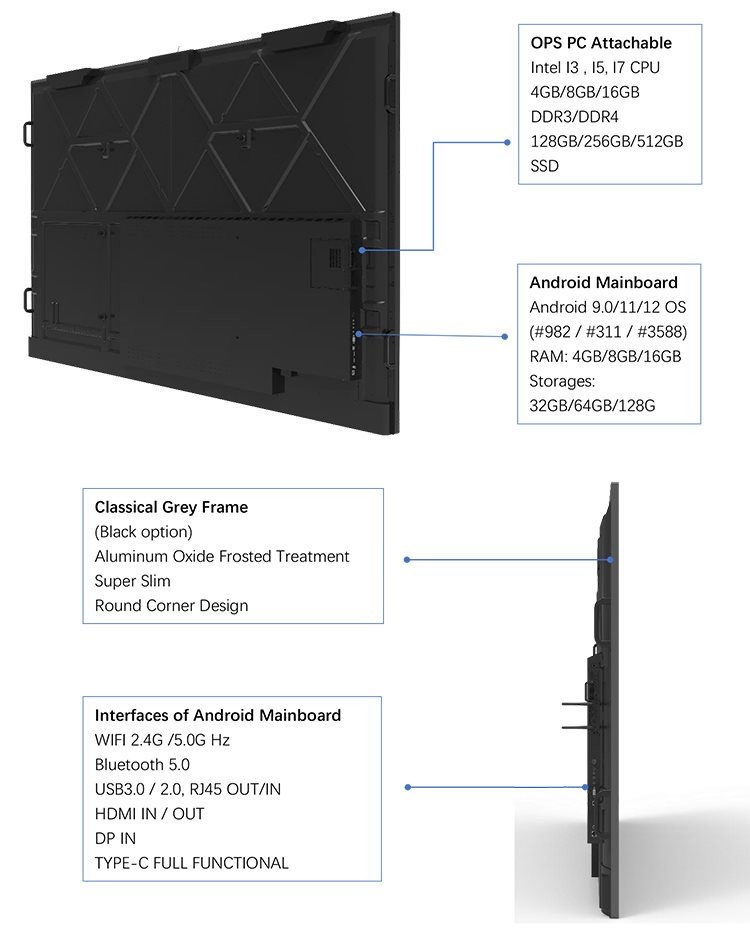 OPS PC Attachable
Intel I3 , I5, I7 CPU
4GB/8GB/16GB
DDR3/DDR4
128GB/256GB/512GB
SSD

Android Mainboard
Android 9.0/11/12 OS
(#982 / #311 / #3588)
RAM: 4GB/8GB/16GB
Storages:
32GB/64GB/128G

Classical Grey Frame
(Black option)
Aluminum Oxide Frosted Treatment
Super Slim
Round Corner Design

Interfaces of Android Mainboard
WIFI 2.4G /5.0G Hz
Bluetooth 5.0
USB3.0 / 2.0, RJ45 OUT/IN
HDMI IN / OUT
DP IN
TYPE-C FULL FUNCTIONAL